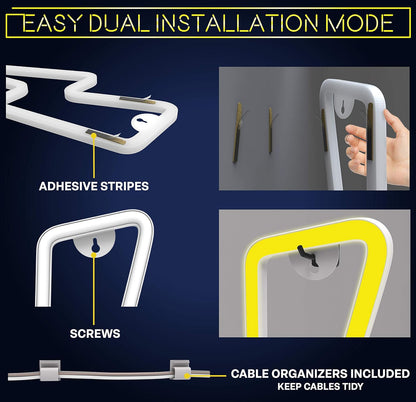 EASY DUAL INSTALLATION MODE

ADHESIVE STRIPES

SCREWS

CABLE ORGANIZERS INCLUDED
KEEP CABLES TIDY