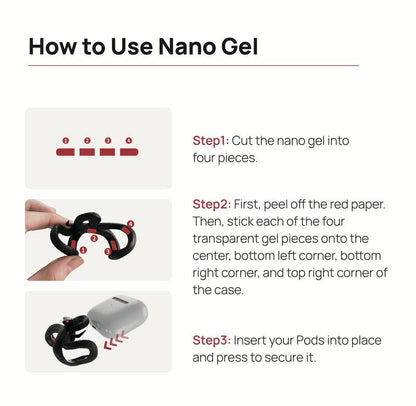 How to Use Nano Gel

1 2 3 4

Step1: Cut the nano gel into four pieces.

4
2
1
3

Step2: First, peel off the red paper. Then, stick each of the four transparent gel pieces onto the center, bottom left corner, bottom right corner, and top right corner of the case.

Step3: Insert your Pods into place and press to secure it.