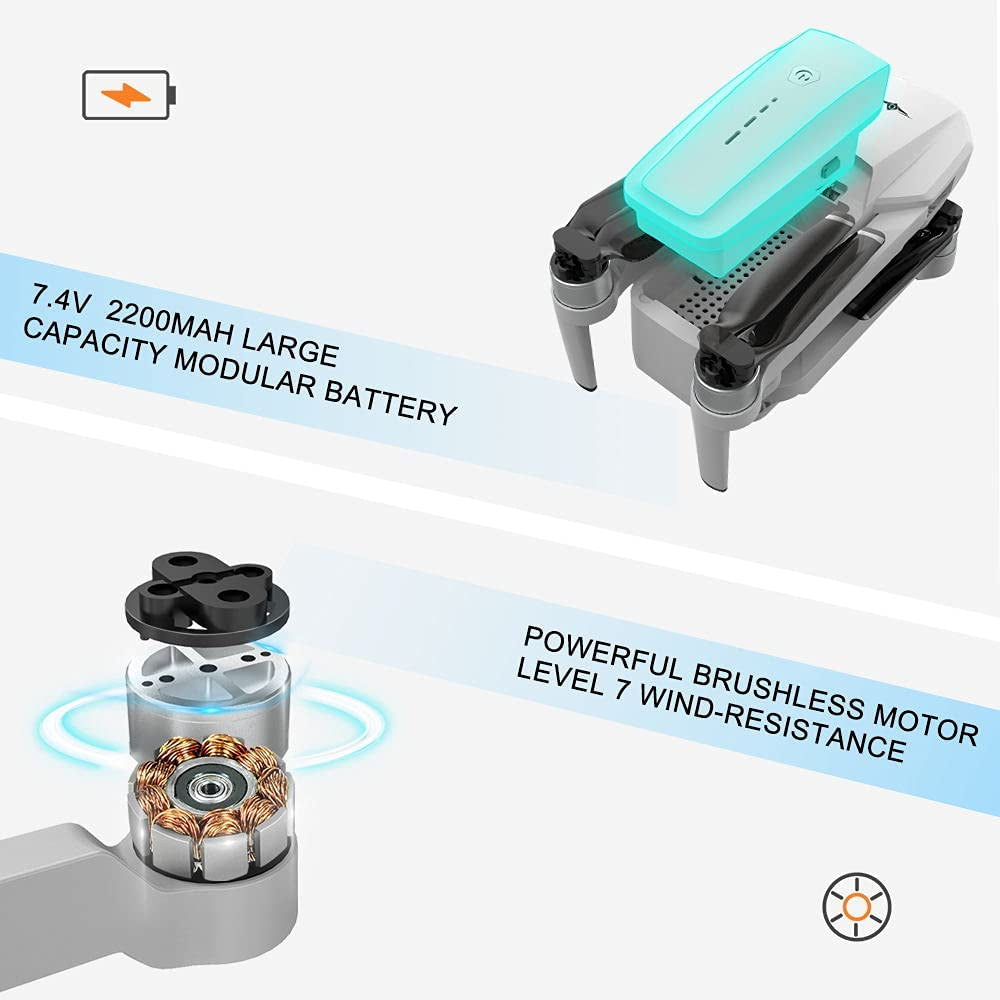 7.4V 2200MAH LARGE CAPACITY MODULAR BATTERY

POWERFUL BRUSHLESS MOTOR LEVEL 7 WIND-RESISTANCE