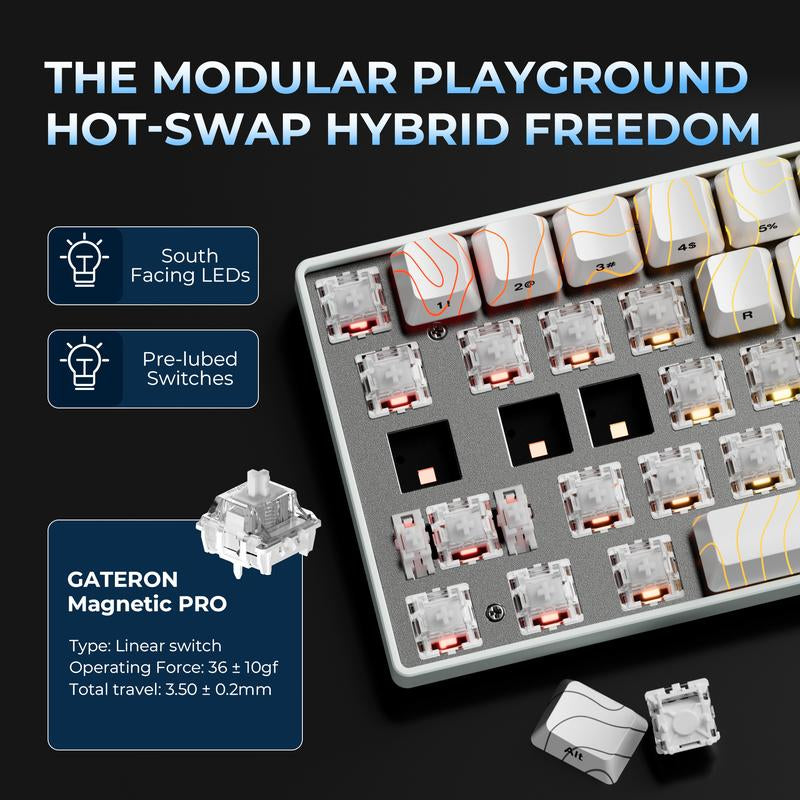 THE MODULAR PLAYGROUND
HOT-SWAP HYBRID FREEDOM

South Facing LEDs

Pre-lubed Switches

GATERON
Magnetic PRO

Type: Linear switch
Operating Force: 36 ± 10gf
Total travel: 3.50 ± 0.2mm

1!
2@
3#
4$
5%
R
Alt